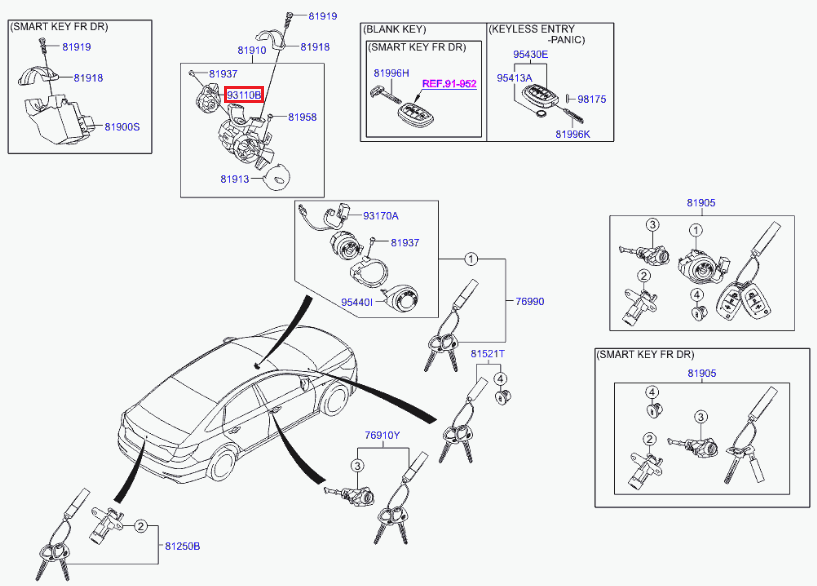 (SMART KEY FR DR)
81919
81918
81900S

81919
81910
81918
81937
93110B
81958
81913

(BLANK KEY)
(SMART KEY FR DR)
81996H
REF.91-952

(KEYLESS ENTRY -PANIC)
95430E
95413A
98175
81996K

93170A
81937
95440I

1
76990

81521T
4

76910Y
3

2
81250B

81905
3
1
2
4

(SMART KEY FR DR)
81905
4
3
2